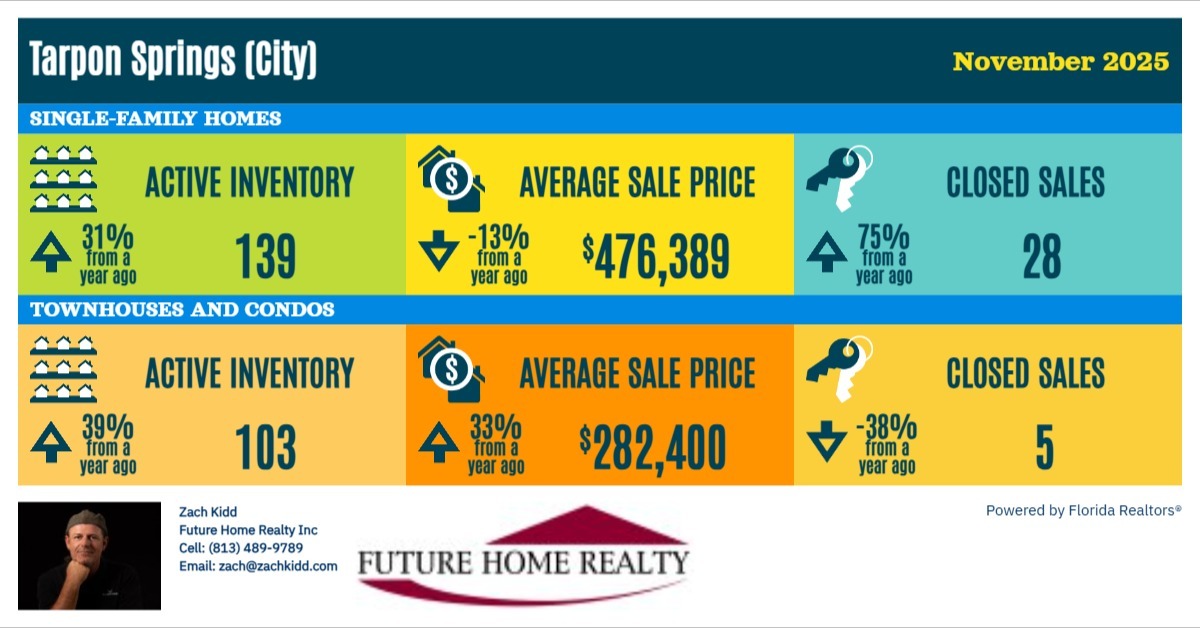 Tarpon Springs (City)

November 2025

SINGLE-FAMILY HOMES

ACTIVE INVENTORY

31% from a year ago

139

AVERAGE SALE PRICE

-13% from a year ago

$476,389

CLOSED SALES

75% from a year ago

28

TOWNHOUSES AND CONDOS

ACTIVE INVENTORY

39% from a year ago

103

AVERAGE SALE PRICE

33% from a year ago

$282,400

CLOSED SALES

-38% from a year ago

5

Zach Kidd
Future Home Realty Inc
Cell: (813) 489-9789
Email: zach@zachkidd.com

FUTURE HOME REALTY

Powered by Florida Realtors®