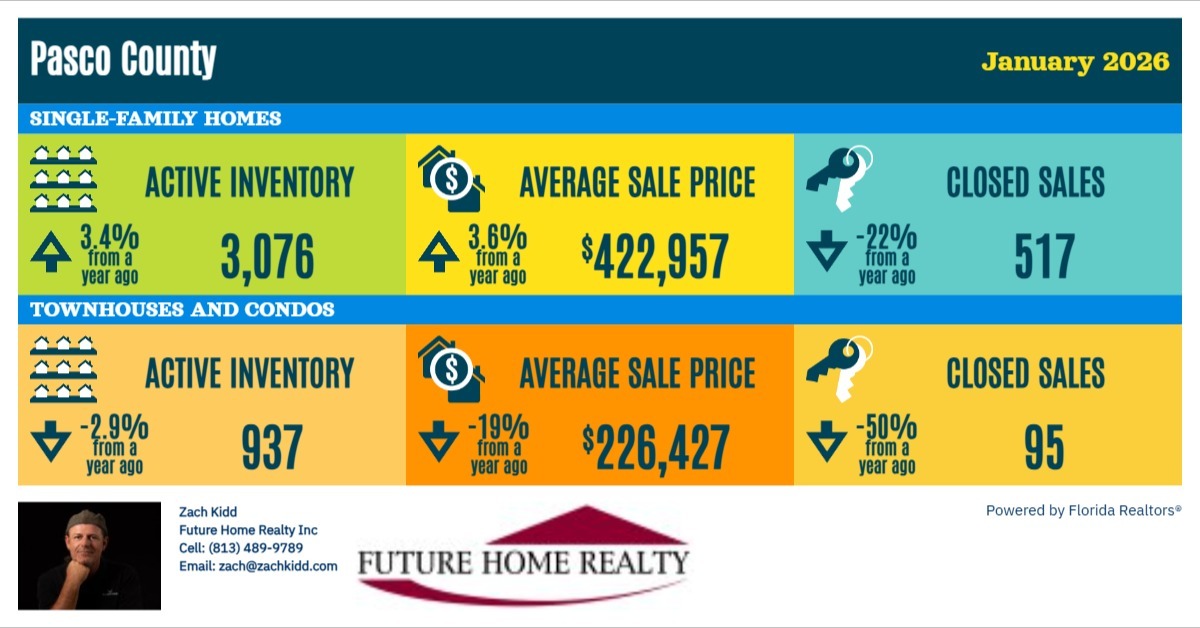 Pasco County

January 2026

SINGLE-FAMILY HOMES

ACTIVE INVENTORY

3.4% from a year ago

3,076

AVERAGE SALE PRICE

3.6% from a year ago

$422,957

CLOSED SALES

-22% from a year ago

517

TOWNHOUSES AND CONDOS

ACTIVE INVENTORY

-2.9% from a year ago

937

AVERAGE SALE PRICE

-19% from a year ago

$226,427

CLOSED SALES

-50% from a year ago

95

Zach Kidd
Future Home Realty Inc
Cell: (813) 489-9789
Email: zach@zachkidd.com

FUTURE HOME REALTY

Powered by Florida Realtors®