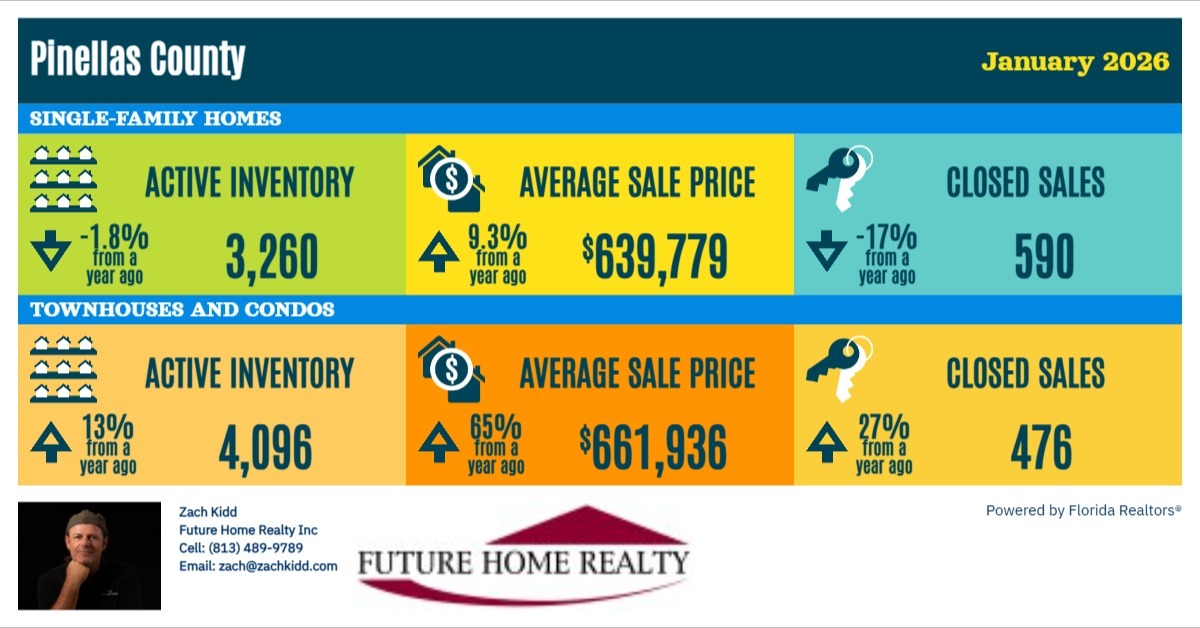 Pinellas County

January 2026

SINGLE-FAMILY HOMES

ACTIVE INVENTORY

-1.8% from a year ago

3,260

AVERAGE SALE PRICE

9.3% from a year ago

$639,779

CLOSED SALES

-17% from a year ago

590

TOWNHOUSES AND CONDOS

ACTIVE INVENTORY

13% from a year ago

4,096

AVERAGE SALE PRICE

65% from a year ago

$661,936

CLOSED SALES

27% from a year ago

476

Zach Kidd
Future Home Realty Inc
Cell: (813) 489-9789
Email: zach@zachkidd.com

FUTURE HOME REALTY

Powered by Florida Realtors®