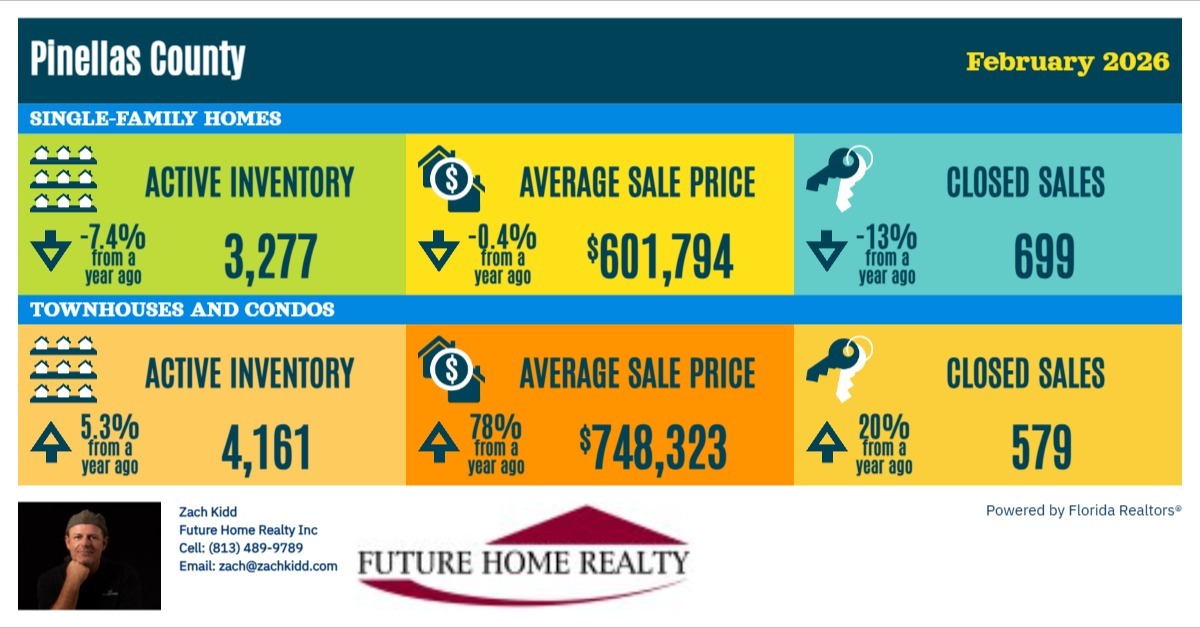 Pinellas County

February 2026

SINGLE-FAMILY HOMES

ACTIVE INVENTORY

-7.4% from a year ago

3,277

AVERAGE SALE PRICE

-0.4% from a year ago

$601,794

CLOSED SALES

-13% from a year ago

699

TOWNHOUSES AND CONDOS

ACTIVE INVENTORY

5.3% from a year ago

4,161

AVERAGE SALE PRICE

78% from a year ago

$748,323

CLOSED SALES

20% from a year ago

579

Zach Kidd
Future Home Realty Inc
Cell: (813) 489-9789
Email: zach@zachkidd.com

FUTURE HOME REALTY

Powered by Florida Realtors®