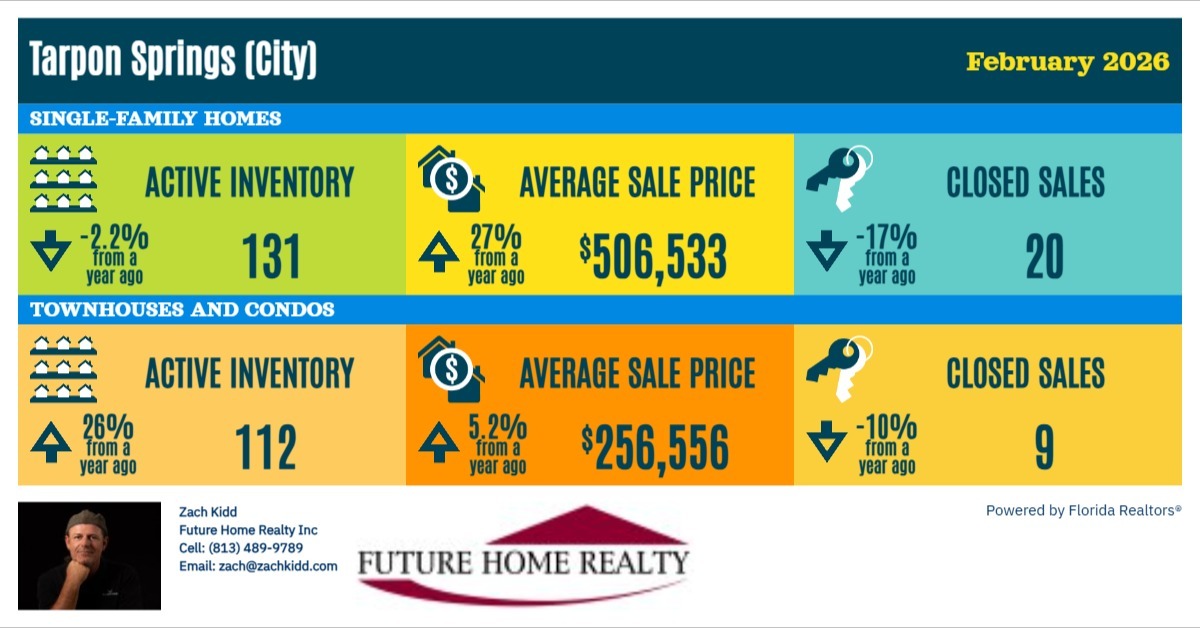 Tarpon Springs (City)

February 2026

SINGLE-FAMILY HOMES

ACTIVE INVENTORY

-2.2% from a year ago

131

AVERAGE SALE PRICE

27% from a year ago

$506,533

CLOSED SALES

-17% from a year ago

20

TOWNHOUSES AND CONDOS

ACTIVE INVENTORY

26% from a year ago

112

AVERAGE SALE PRICE

5.2% from a year ago

$256,556

CLOSED SALES

-10% from a year ago

9

Zach Kidd
Future Home Realty Inc
Cell: (813) 489-9789
Email: zach@zachkidd.com

FUTURE HOME REALTY

Powered by Florida Realtors®